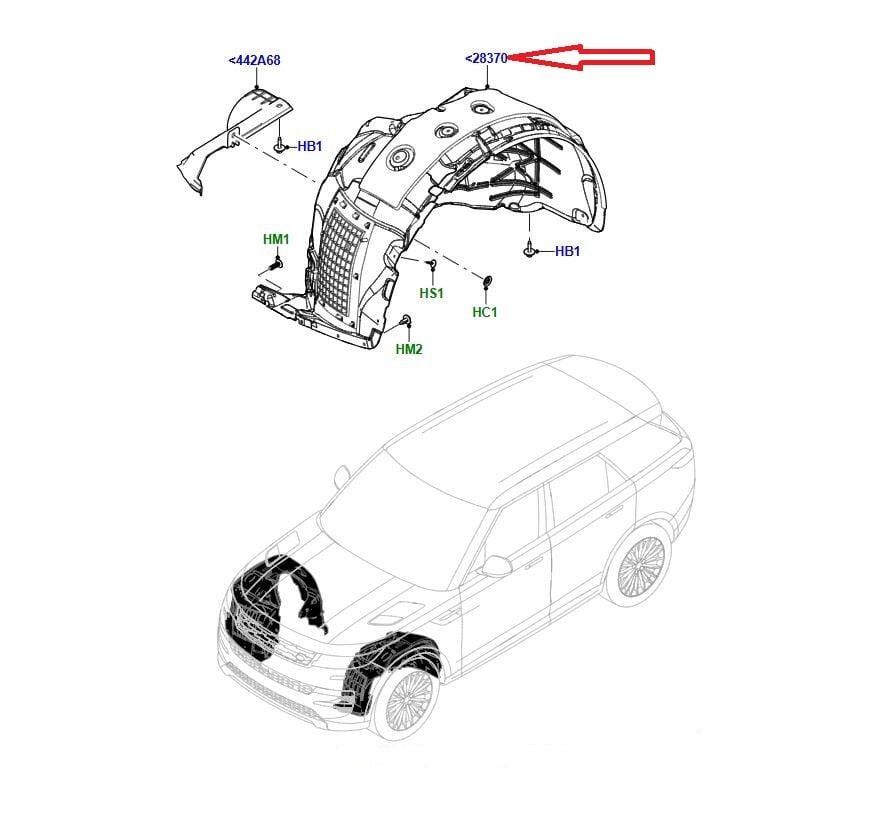 <442A68

<28370

HB1

HM1

HB1

HS1

HC1

HM2