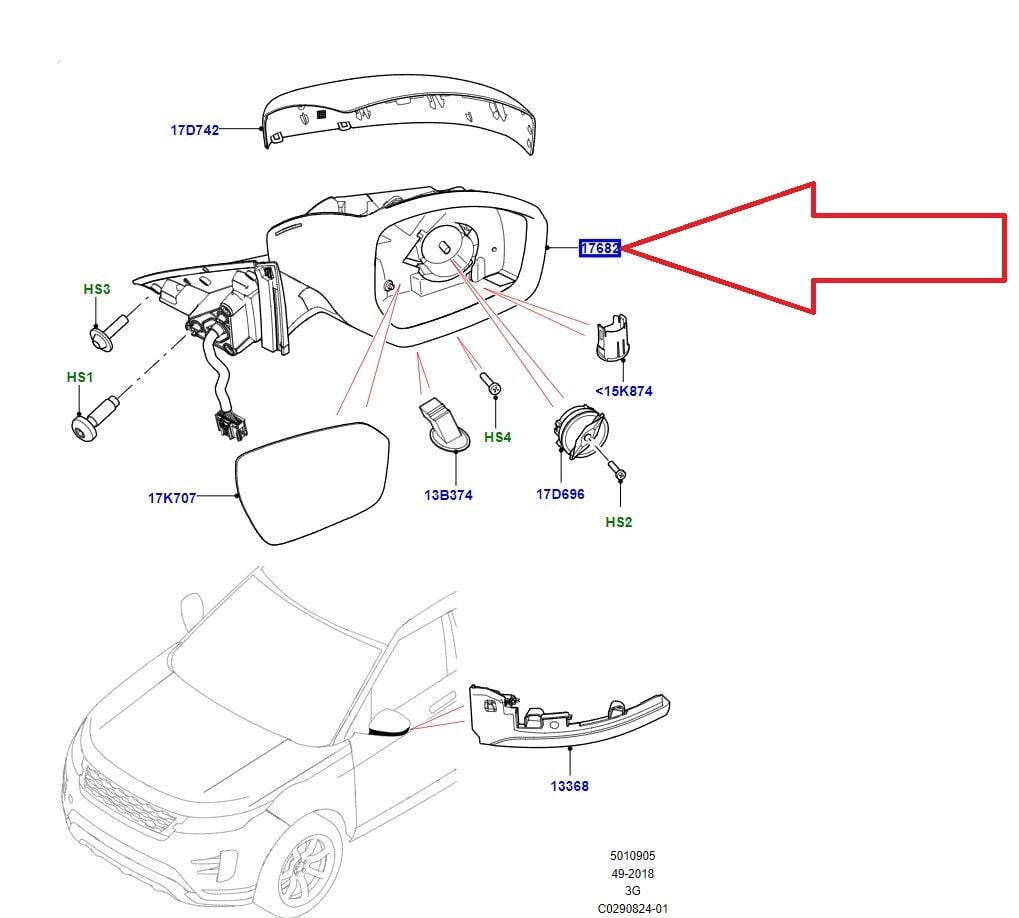 17D742

17682

HS3

HS1

<15K874

HS4

17K707

13B374

17D696

HS2

13368

5010905
49-2018
3G
C0290824-01