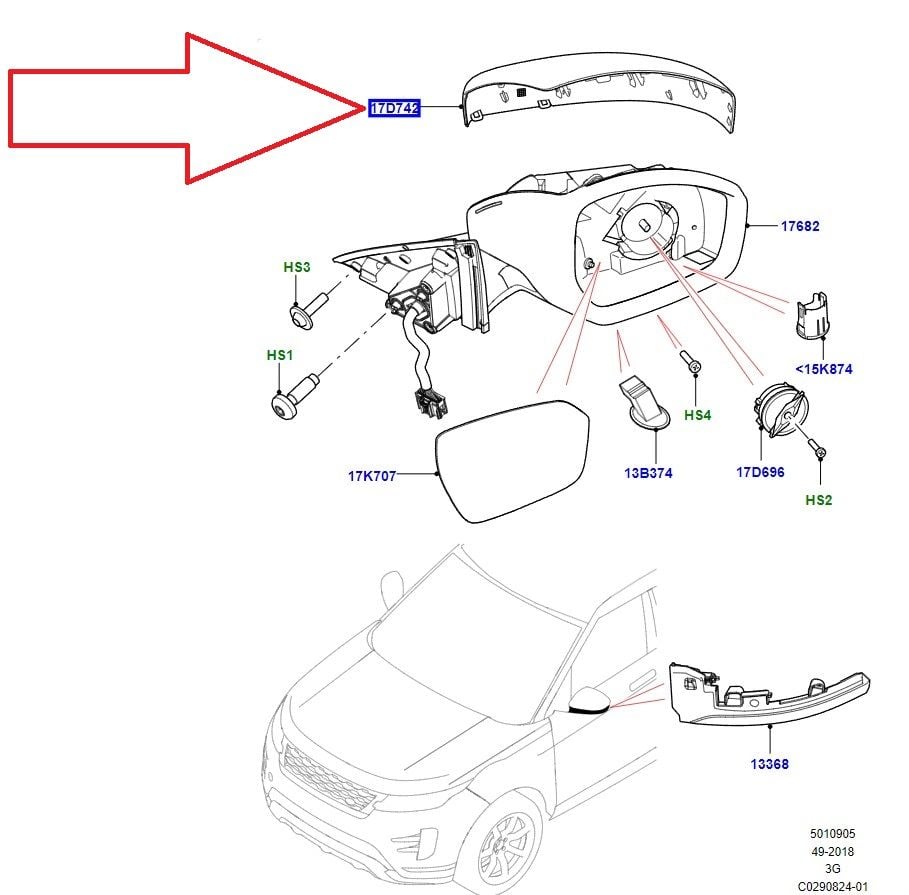 17D742

17682

HS3

HS1

<15K874

HS4

17K707

13B374

17D696

HS2

13368

5010905
49-2018
3G
C0290824-01