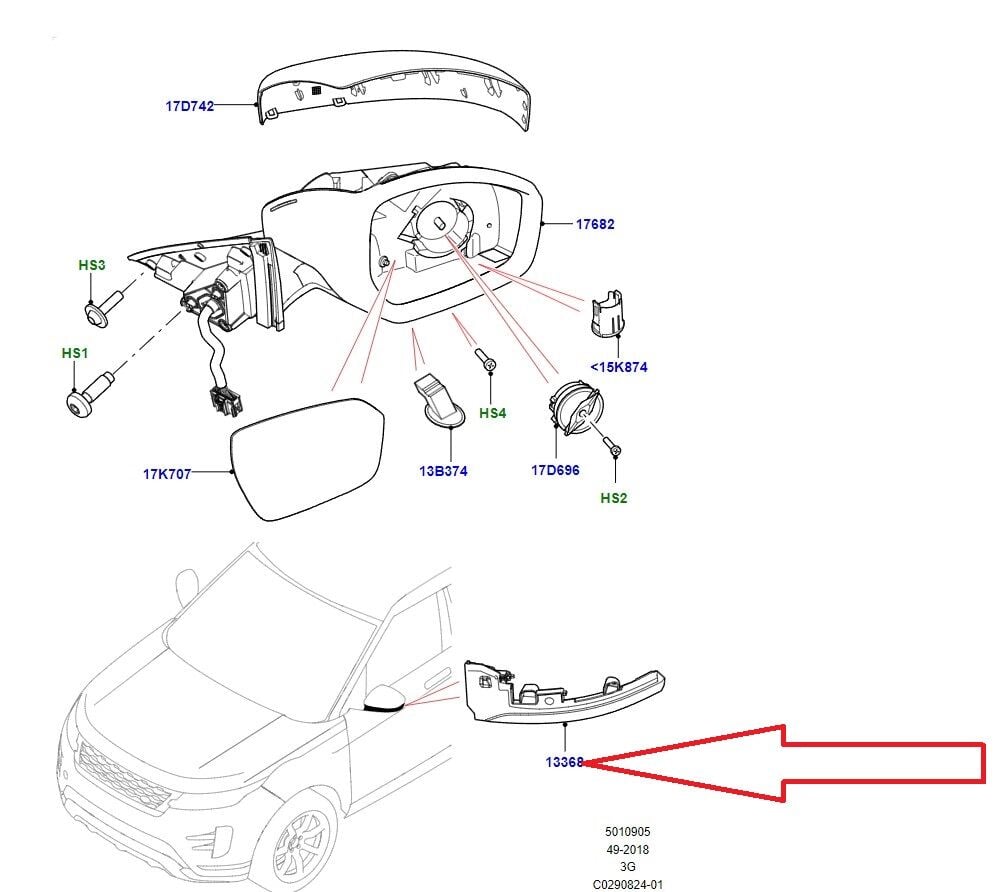 17D742

17682

HS3

HS1

<15K874

HS4

17K707

13B374

17D696

HS2

13368

5010905
49-2018
3G
C0290824-01