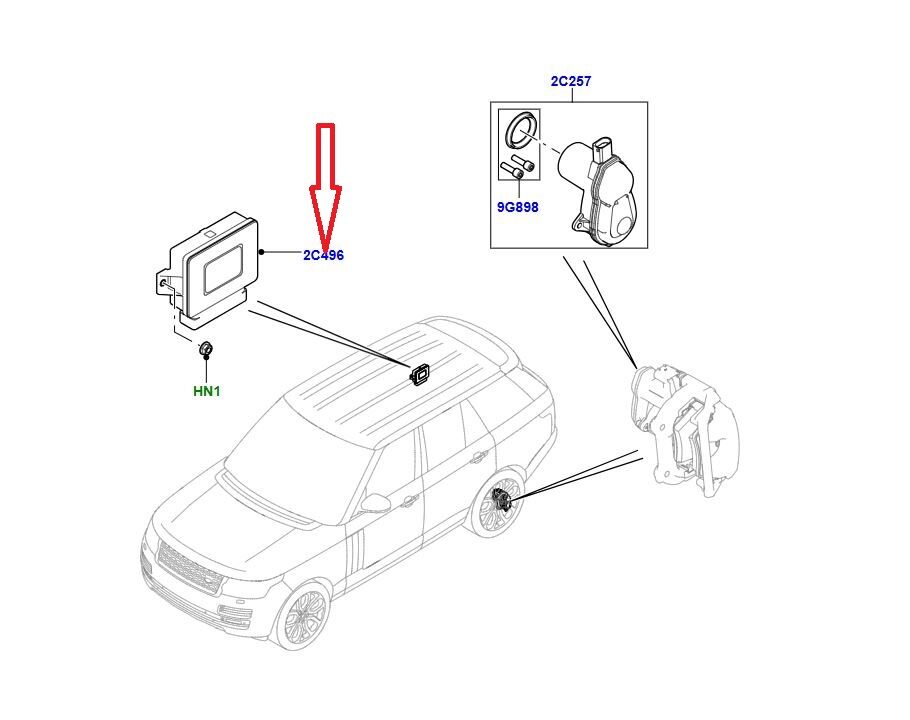 2C257

9G898

2C496

HN1