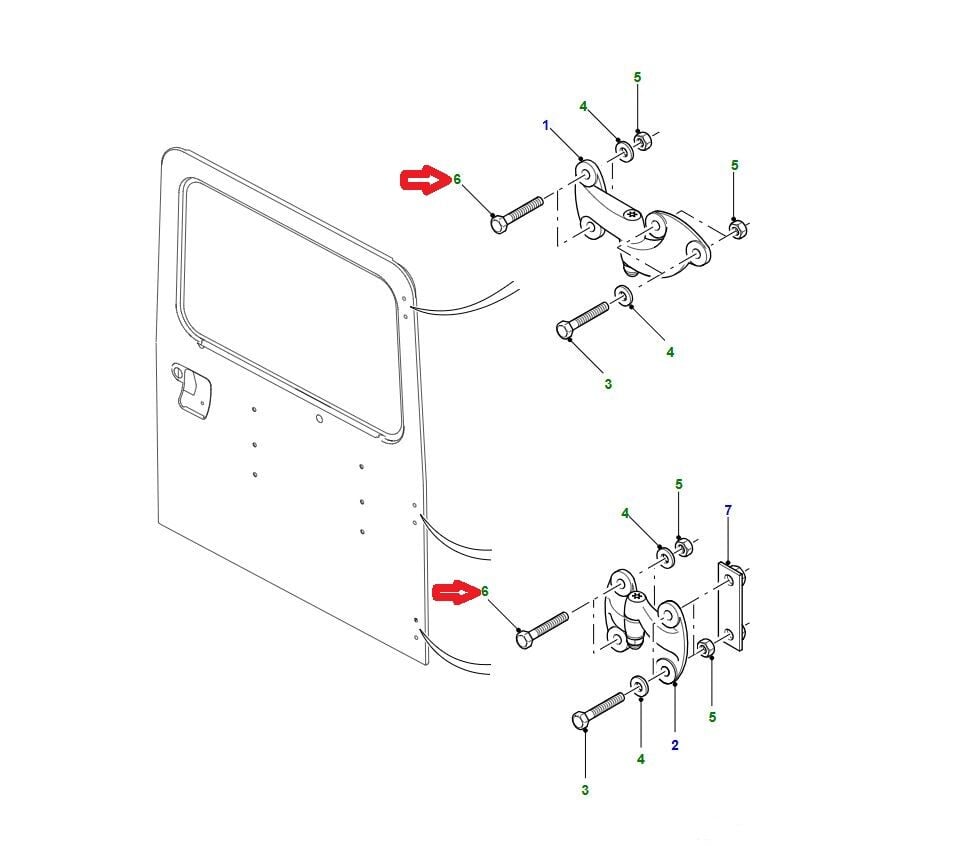 5
4
1
6
5
4
3
5
4
7
6
5
4
2
3